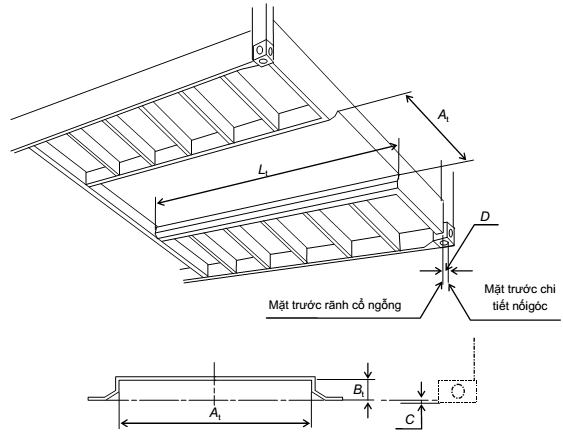 $A_t$

$L_t$

$D$

Mặt trước rãnh cổ ngỗng

Mặt trước chi tiết nốigóc

$B_t$

$A_t$

$C$