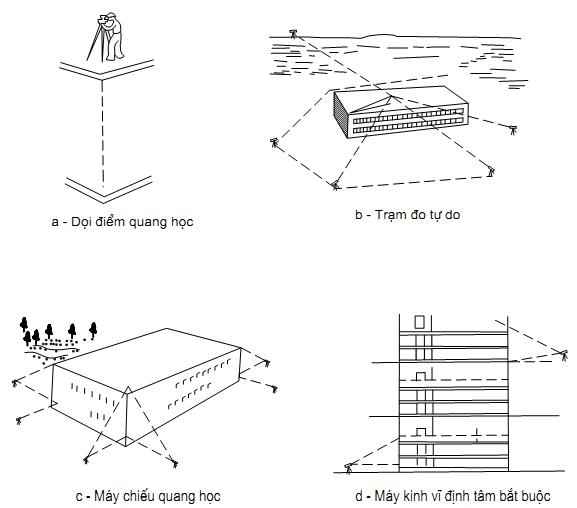 a - Dọi điểm quang học

b - Trạm đo tự do

c - Máy chiếu quang học

d - Máy kinh vĩ định tâm bắt buộc