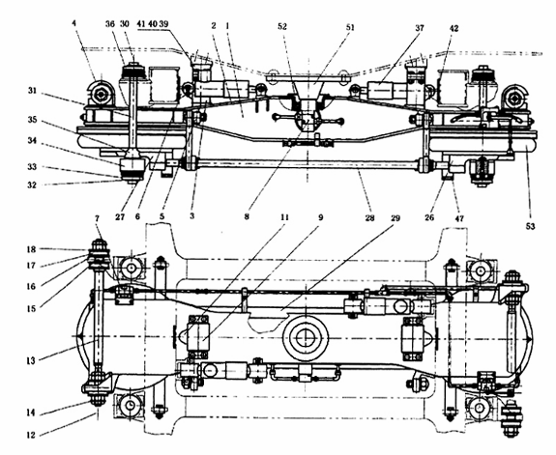 4
36
30
41 40 39
2
1
52
51
37
42
31
35
34
33
32
27
6
5
3
8
28
26
47
53
7
11
9
29
18
17
16
15
13
14
12