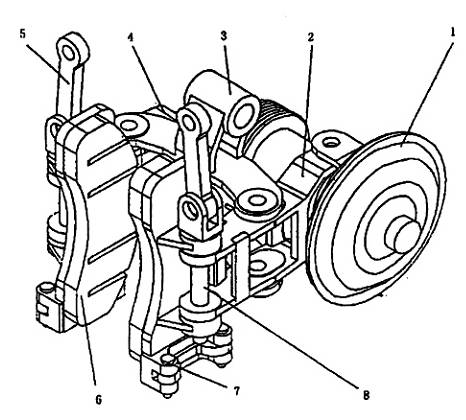 5
4
3
2
1
6
7
8